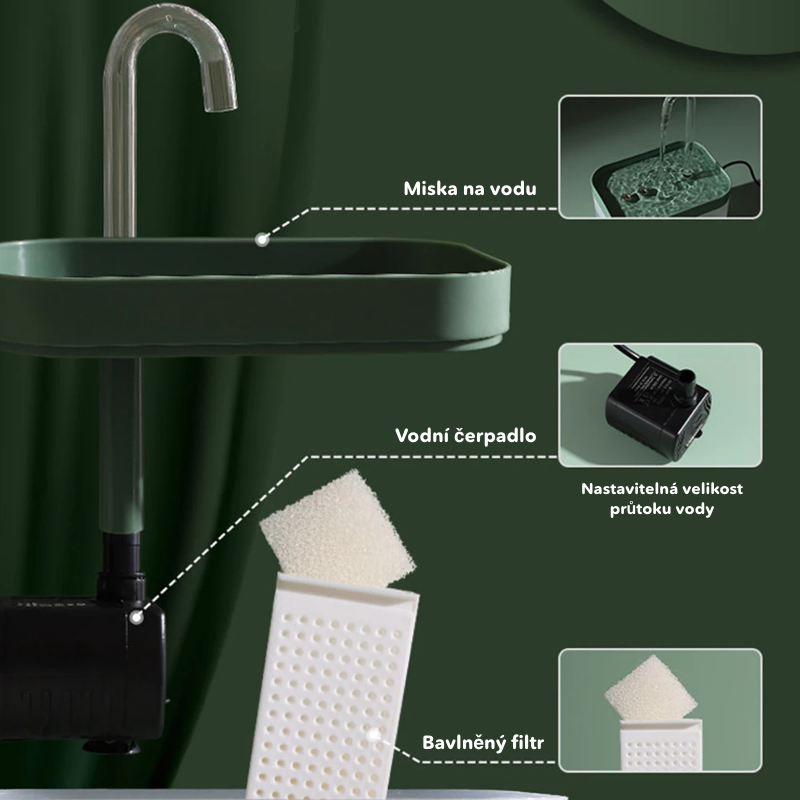 Miska na vodu

Vodní čerpadlo

Nastavitelná velikost průtoku vody

Bavlněný filtr